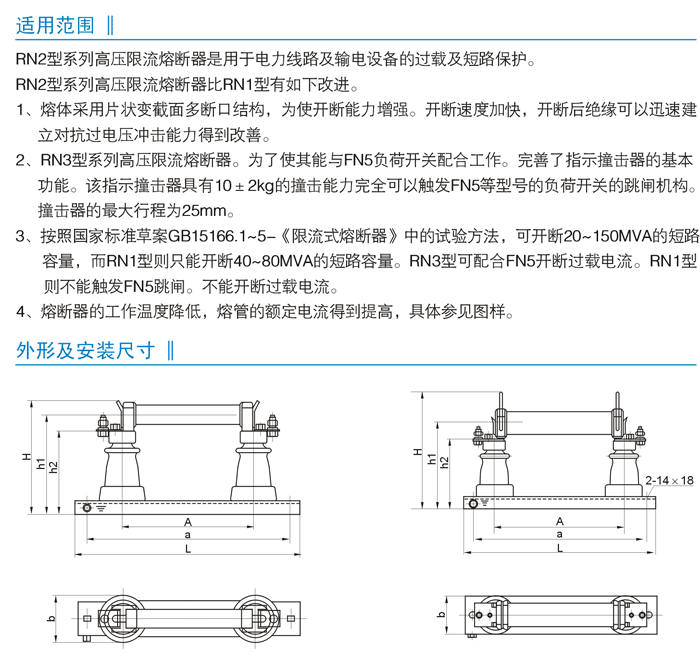 适用范围 ‖

RN2型系列高压限流熔断器是用于电力线路及输电设备的过载及短路保护。

RN2型系列高压限流熔断器比RN1型有如下改进。

1、熔体采用片状变截面多断口结构，为使开断能力增强。开断速度加快，开断后绝缘可以迅速建立对抗过电压冲击能力得到改善。

2、RN3型系列高压限流熔断器。为了使其能与FN5负荷开关配合工作。完善了指示撞击器的基本功能。该指示撞击器具有10 ± 2kg的撞击能力完全可以触发FN5等型号的负荷开关的跳闸机构。撞击器的最大行程为25mm。

3、按照国家标准草案GB15166.1~5-《限流式熔断器》中的试验方法，可开断20~150MVA的短路容量，而RN1型则只能开断40~80MVA的短路容量。RN3型可配合FN5开断过载电流。RN1型则不能触发FN5跳闸。不能开断过载电流。

4、熔断器的工作温度降低，熔管的额定电流得到提高，具体参见图样。

外形及安装尺寸 ‖

H
h1
h2
A
a
L
b

H
h1
h2
2-14×18
A
a
L
b