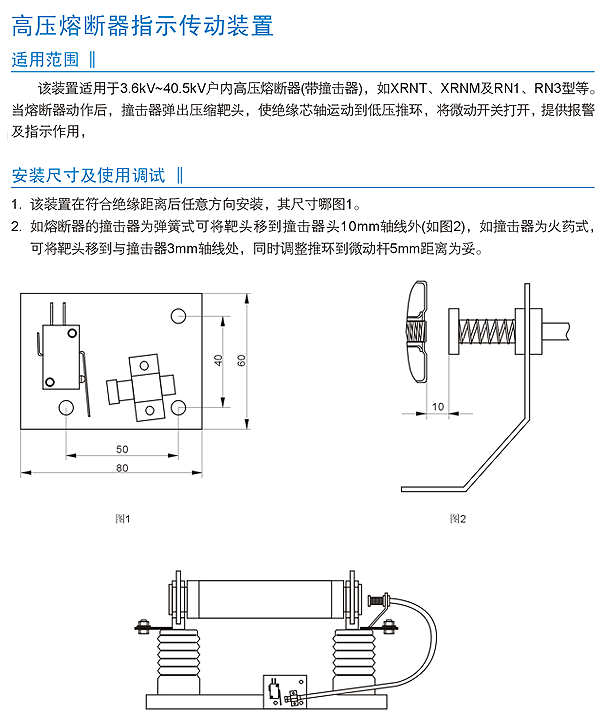 高压熔断器指示传动装置

适用范围 ‖

该装置适用于3.6kV~40.5kV户内高压熔断器(带撞击器)，如XRNT、XRNM及RN1、RN3型等。当熔断器动作后，撞击器弹出压缩靶头，使绝缘芯轴运动到低压推环，将微动开关打开，提供报警及指示作用，

安装尺寸及使用调试 ‖

1. 该装置在符合绝缘距离后任意方向安装，其尺寸哪图1。
2. 如熔断器的撞击器为弹簧式可将靶头移到撞击器头10mm轴线外(如图2)，如撞击器为火药式，可将靶头移到与撞击器3mm轴线处，同时调整推环到微动杆5mm距离为妥。

40
60
50
80
图1

10
图2